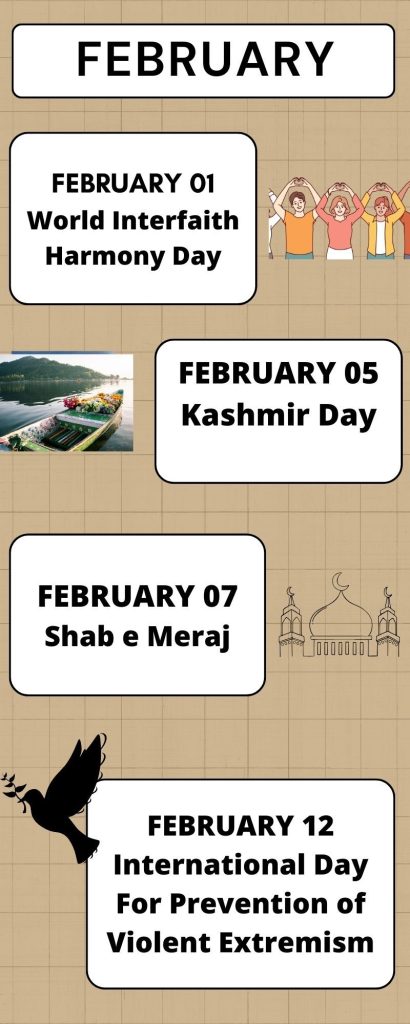 FEBRUARY

FEBRUARY 01
World Interfaith Harmony Day

FEBRUARY 05
Kashmir Day

FEBRUARY 07
Shab e Meraj

FEBRUARY 12
International Day For Prevention of Violent Extremism